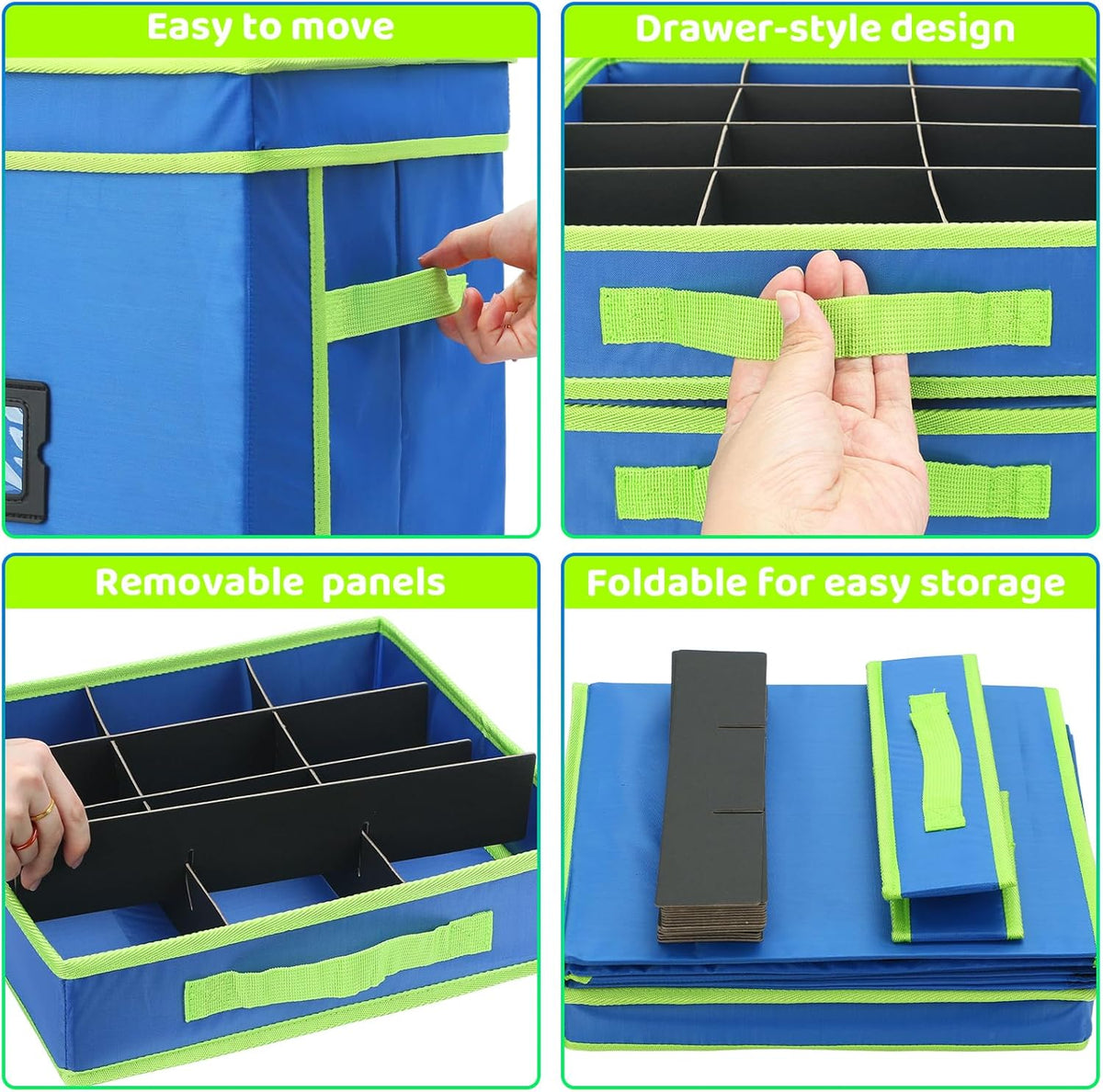 Easy to move

Drawer-style design

Removable panels

Foldable for easy storage